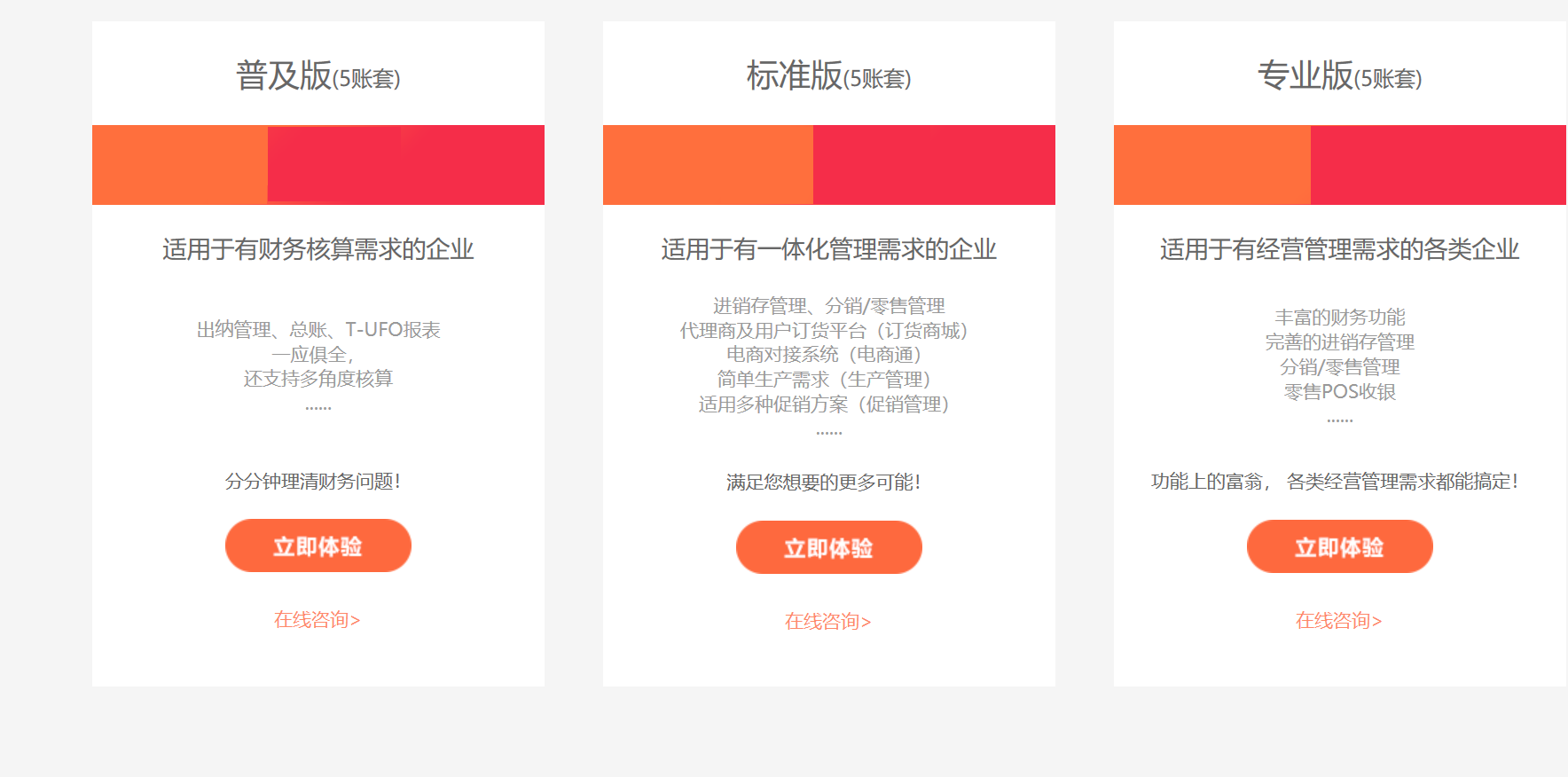 普及版(5账套)

适用于有财务核算需求的企业

出纳管理、总账、T-UFO报表
一应俱全，
还支持多角度核算
……

分分钟理清财务问题！

立即体验

在线咨询>

标准版(5账套)

适用于有一体化管理需求的企业

进销存管理、分销/零售管理
代理商及用户订货平台（订货商城）
电商对接系统（电商通）
简单生产需求（生产管理）
适用多种促销方案（促销管理）
……

满足您想要的更多可能！

立即体验

在线咨询>

专业版(5账套)

适用于有经营管理需求的各类企业

丰富的财务功能
完善的进销存管理
分销/零售管理
零售POS收银
……

功能上的富翁， 各类经营管理需求都能搞定！

立即体验

在线咨询>